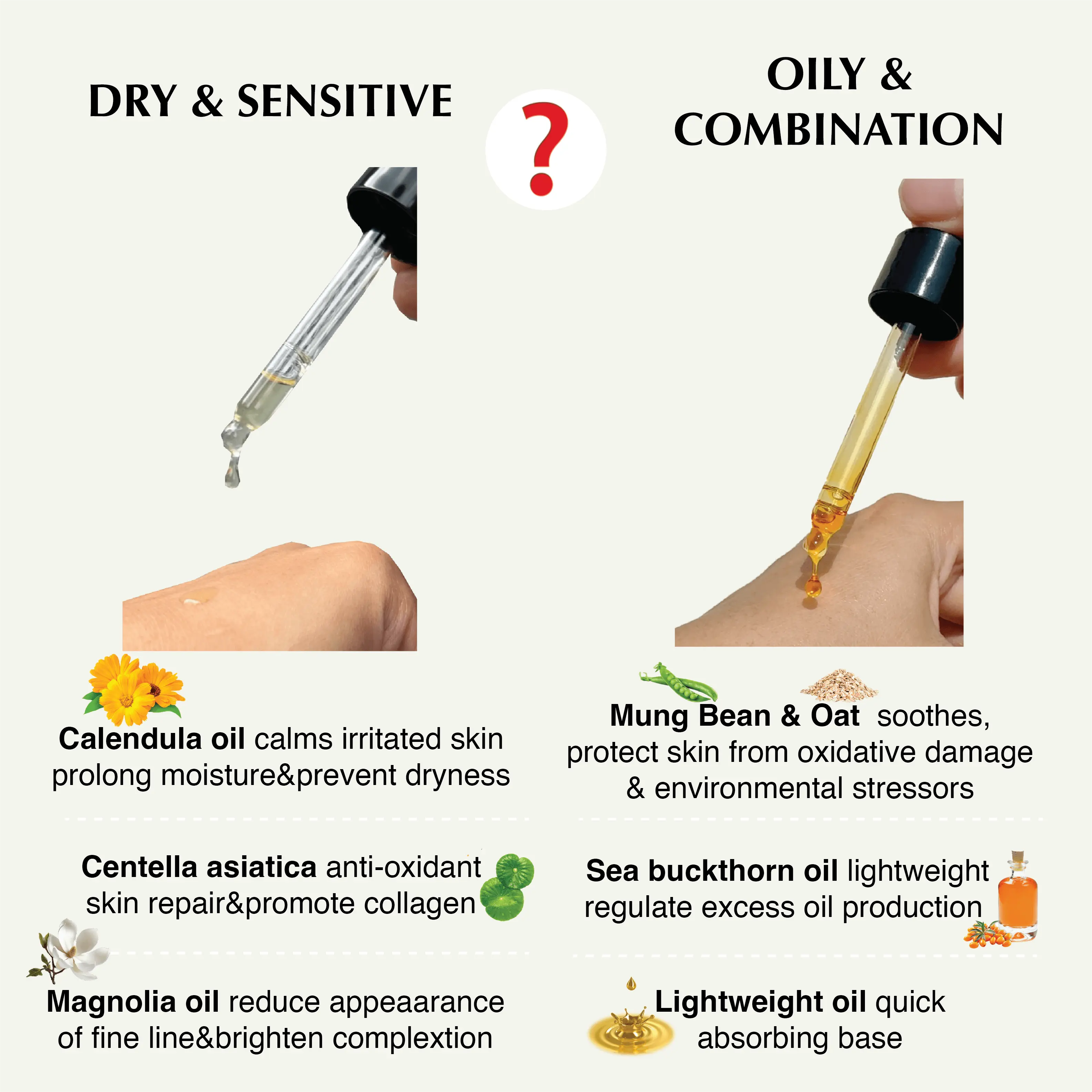 DRY & SENSITIVE

?

OILY & COMBINATION

Calendula oil calms irritated skin prolong moisture&prevent dryness

Centella asiatica anti-oxidant skin repair&promote collagen

Magnolia oil reduce appeaarance of fine line&brighten complextion

Mung Bean & Oat soothes, protect skin from oxidative damage & environmental stressors

Sea buckthorn oil lightweight regulate excess oil production

Lightweight oil quick absorbing base