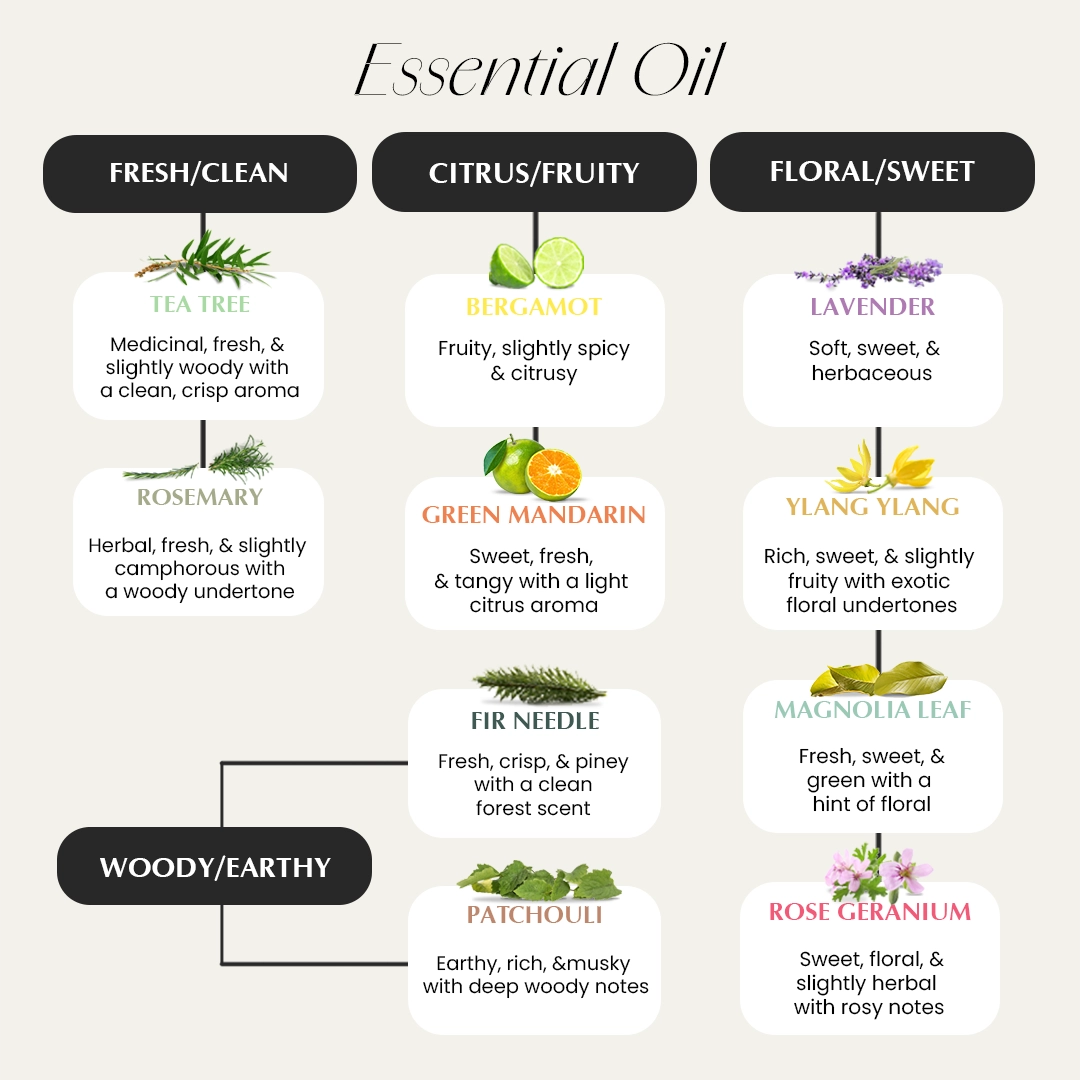 Essential Oil

FRESH/CLEAN

TEA TREE

Medicinal, fresh, & slightly woody with a clean, crisp aroma

ROSEMARY

Herbal, fresh, & slightly camphorous with a woody undertone

CITRUS/FRUITY

BERGAMOT

Fruity, slightly spicy & citrusy

GREEN MANDARIN

Sweet, fresh, & tangy with a light citrus aroma

FLORAL/SWEET

LAVENDER

Soft, sweet, & herbaceous

YLANG YLANG

Rich, sweet, & slightly fruity with exotic floral undertones

MAGNOLIA LEAF

Fresh, sweet, & green with a hint of floral

ROSE GERANIUM

Sweet, floral, & slightly herbal with rosy notes

WOODY/EARTHY

FIR NEEDLE

Fresh, crisp, & piney with a clean forest scent

PATCHOULI

Earthy, rich, &musky with deep woody notes